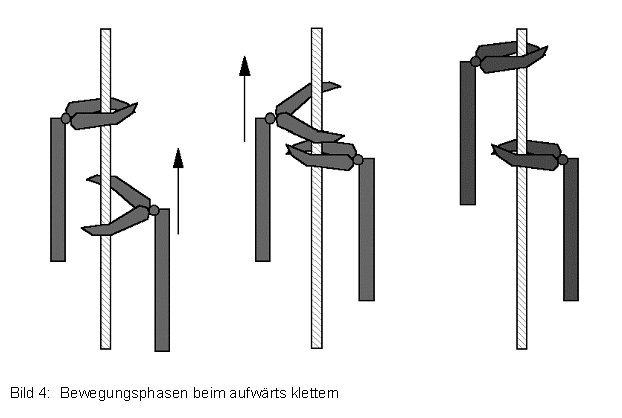 Bild 4: Bewegungsphasen beim aufwärts klettern